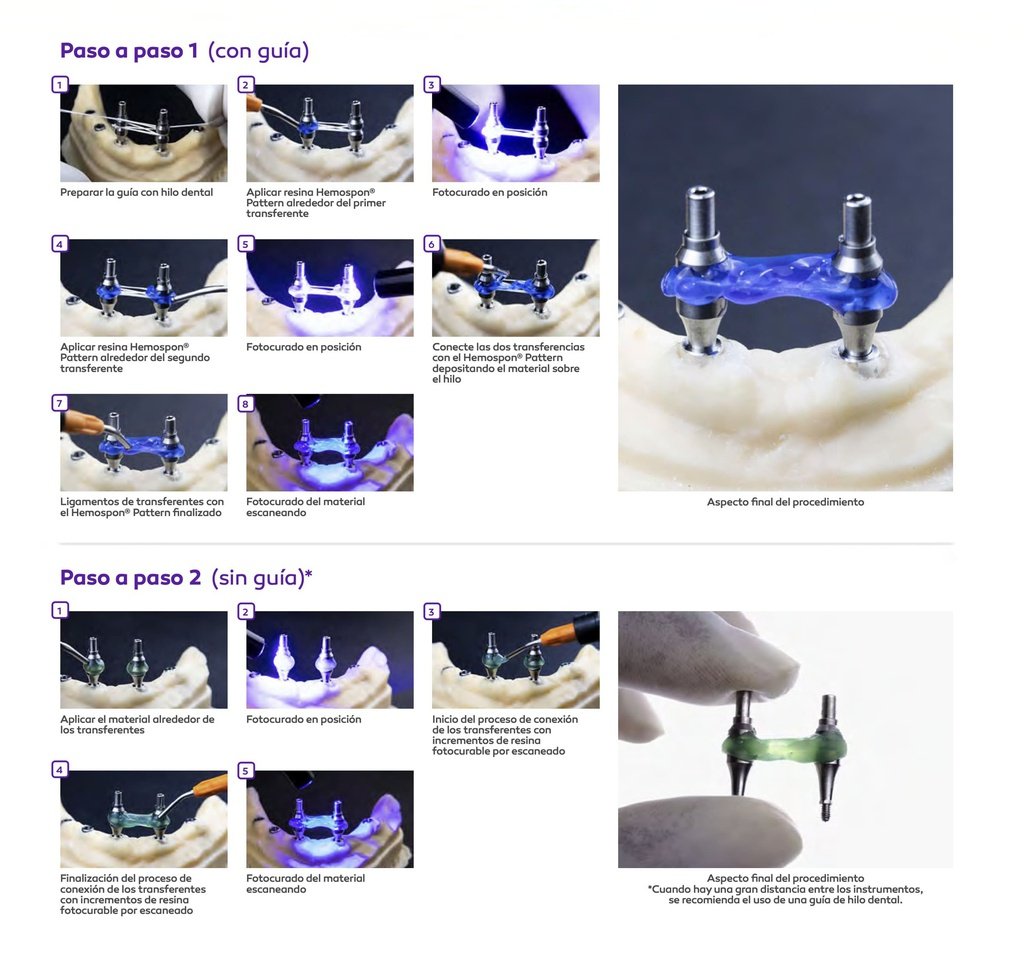 Paso a paso 1 (con guía)

1
Preparar la guía con hilo dental

2
Aplicar resina Hemospon® Pattern alrededor del primer transferente

3
Fotocurado en posición

4
Aplicar resina Hemospon® Pattern alrededor del segundo transferente

5
Fotocurado en posición

6
Conecte las dos transferencias con el Hemospon® Pattern depositando el material sobre el hilo

7
Ligamentos de transferentes con el Hemospon® Pattern finalizado

8
Fotocurado del material escaneando

Aspecto final del procedimiento

Paso a paso 2 (sin guía)*

1
Aplicar el material alrededor de los transferentes

2
Fotocurado en posición

3
Inicio del proceso de conexión de los transferentes con incrementos de resina fotocurable por escaneado

4
Finalización del proceso de conexión de los transferentes con incrementos de resina fotocurable por escaneado

5
Fotocurado del material escaneando

Aspecto final del procedimiento
*Cuando hay una gran distancia entre los instrumentos, se recomienda el uso de una guía de hilo dental.